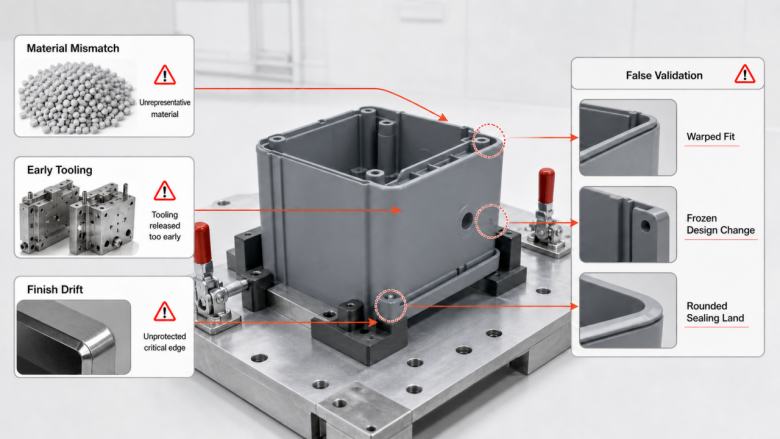 Material Mismatch

Unrepresentative material

Early Tooling

Tooling released too early

Finish Drift

Unprotected critical edge

False Validation

Warped Fit

Frozen Design Change

Rounded Sealing Land