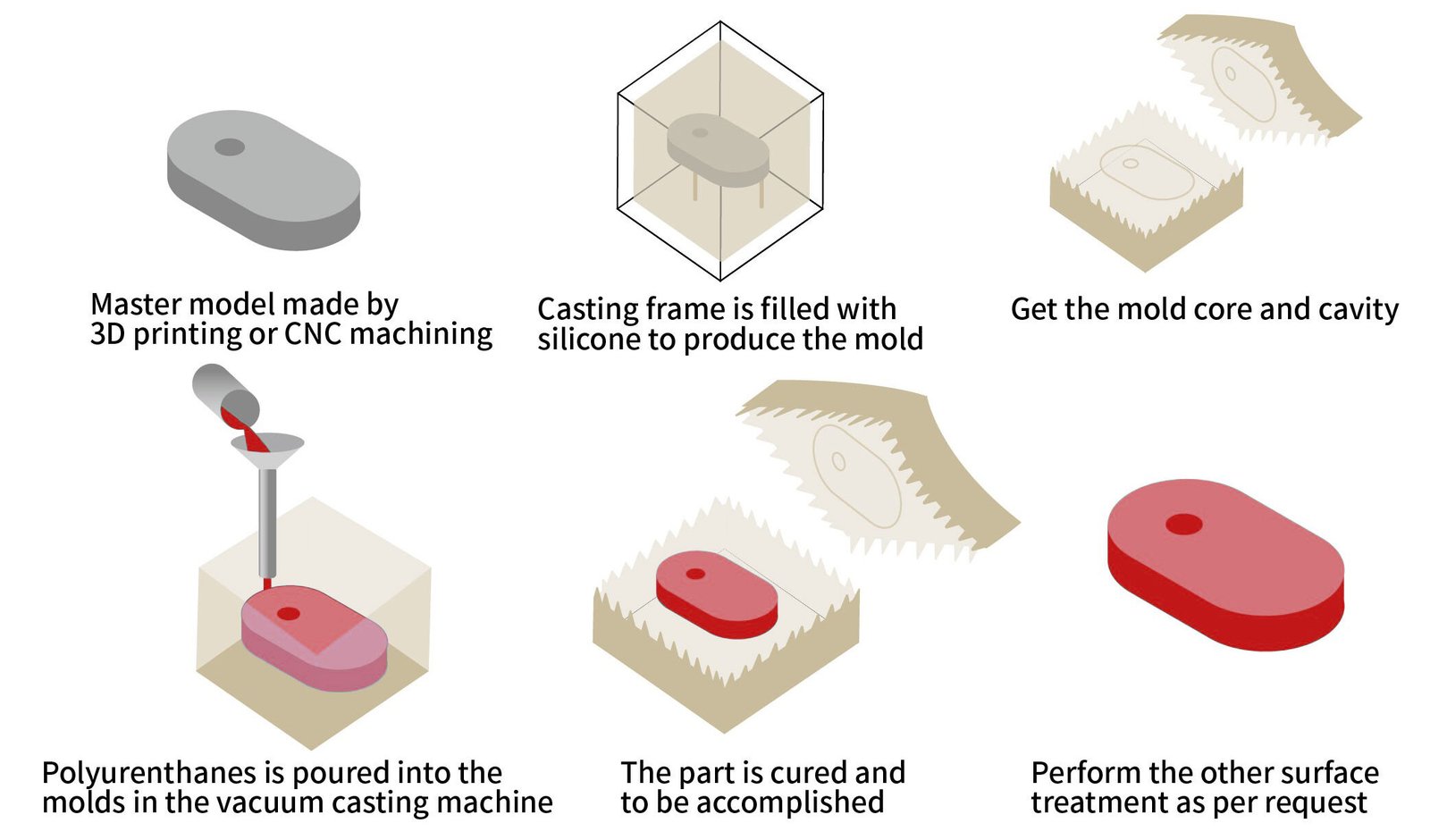 Master model made by 3D printing or CNC machining

Casting frame is filled with silicone to produce the mold

Get the mold core and cavity

Polyurenthanes is poured into the molds in the vacuum casting machine

The part is cured and to be accomplished

Perform the other surface treatment as per request