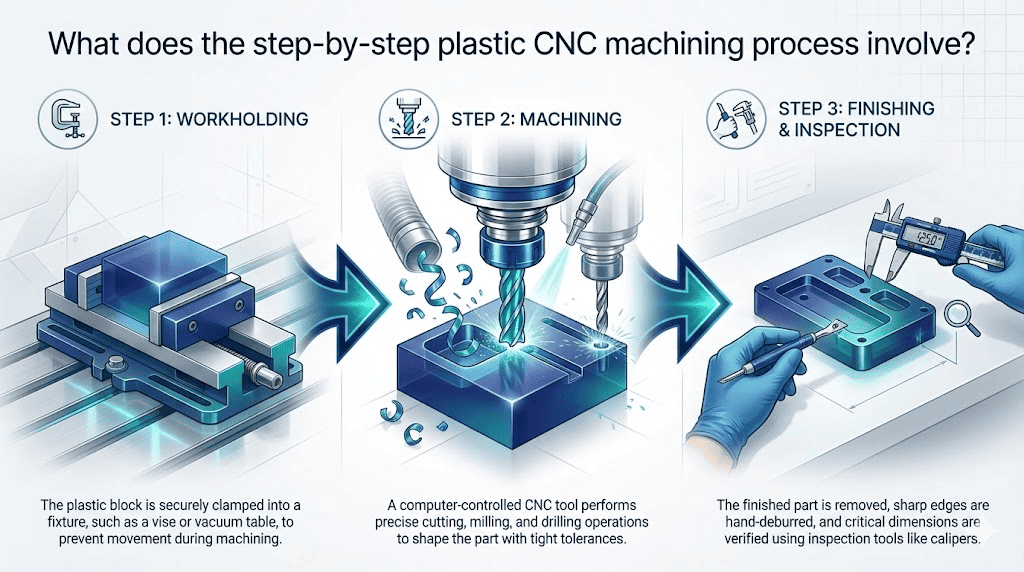 What does the step-by-step plastic CNC machining process involve?

STEP 1: WORKHOLDING

STEP 2: MACHINING

STEP 3: FINISHING & INSPECTION

1250

The plastic block is securely clamped into a fixture, such as a vise or vacuum table, to prevent movement during machining.

A computer-controlled CNC tool performs precise cutting, milling, and drilling operations to shape the part with tight tolerances.

The finished part is removed, sharp edges are hand-deburred, and critical dimensions are verified using inspection tools like calipers.